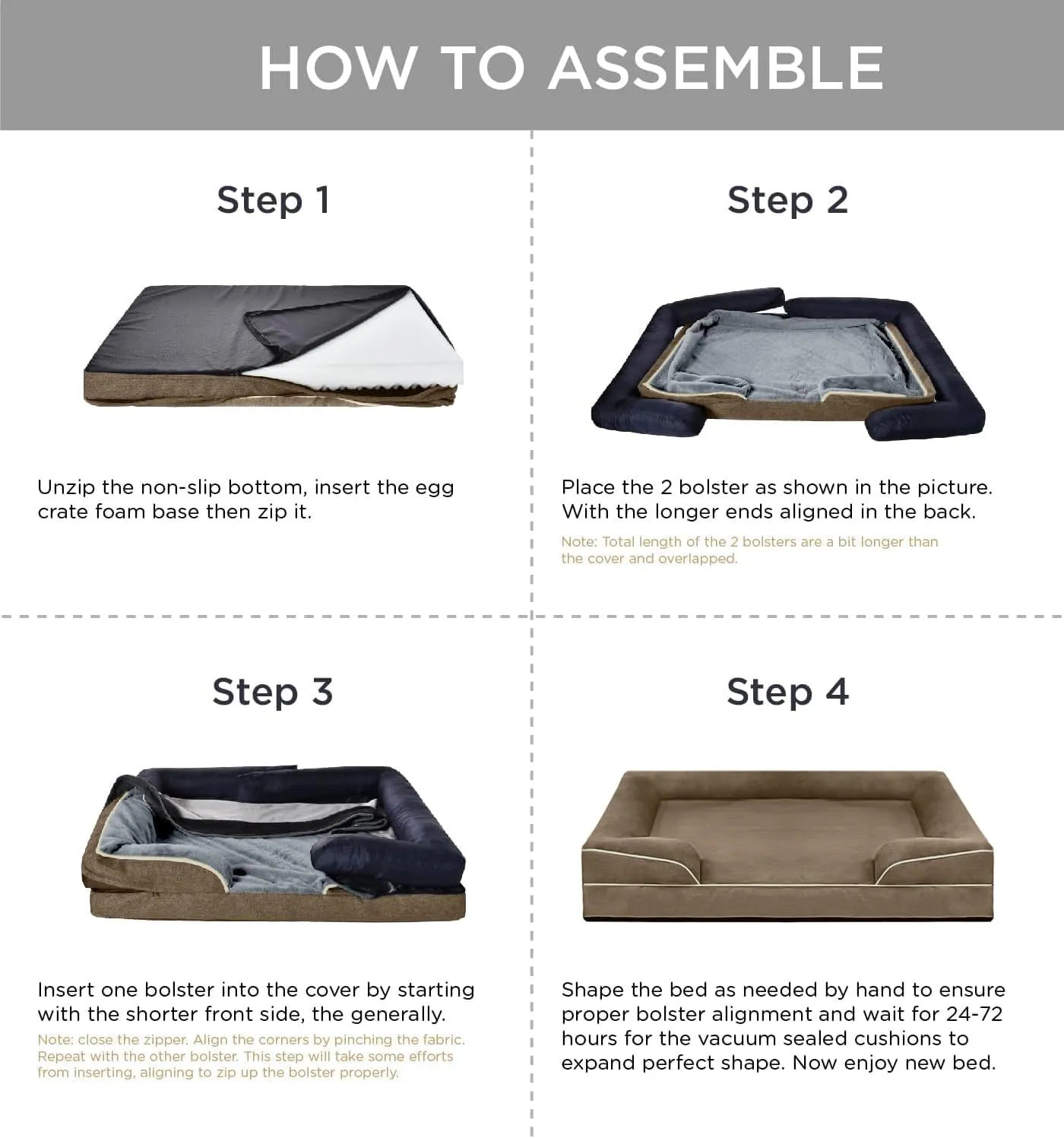 HOW TO ASSEMBLE

Step 1

Unzip the non-slip bottom, insert the egg crate foam base then zip it.

Step 2

Place the 2 bolster as shown in the picture. With the longer ends aligned in the back.

Note: Total length of the 2 bolsters are a bit longer than the cover and overlapped.

Step 3

Insert one bolster into the cover by starting with the shorter front side, the generally.

Note: close the zipper. Align the corners by pinching the fabric. Repeat with the other bolster. This step will take some efforts from inserting, aligning to zip up the bolster properly.

Step 4

Shape the bed as needed by hand to ensure proper bolster alignment and wait for 24-72 hours for the vacuum sealed cushions to expand perfect shape. Now enjoy new bed.