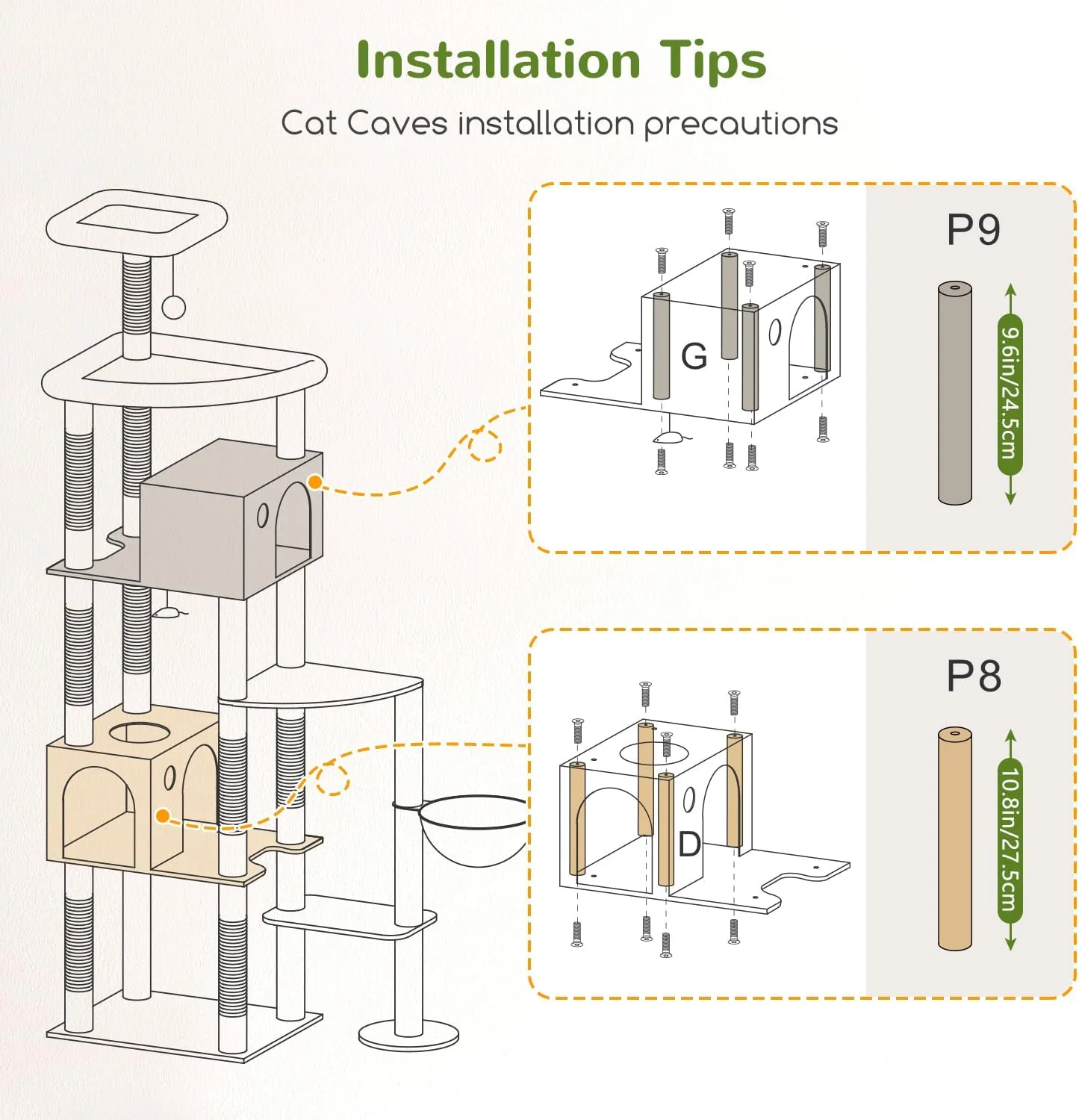 Installation Tips

Cat Caves installation precautions

G

P9

9.6in/24.5cm

D

P8

10.8in/27.5cm